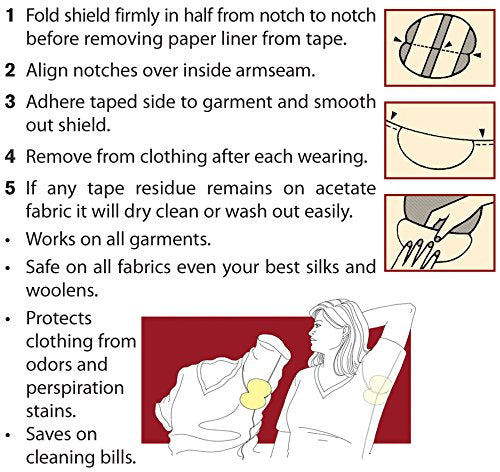 1 Fold shield firmly in half from notch to notch before removing paper liner from tape.

2 Align notches over inside armseam.

3 Adhere taped side to garment and smooth out shield.

4 Remove from clothing after each wearing.

5 If any tape residue remains on acetate fabric it will dry clean or wash out easily.

• Works on all garments.

• Safe on all fabrics even your best silks and woolens.

• Protects clothing from odors and perspiration stains.

• Saves on cleaning bills.