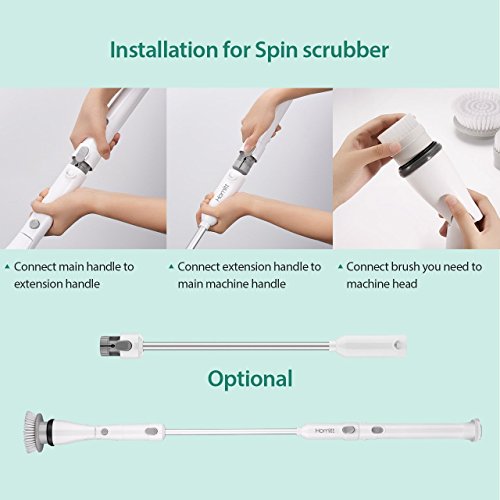 Installation for Spin scrubber

Homitt

▲ Connect main handle to extension handle

▲ Connect extension handle to main machine handle

▲ Connect brush you need to machine head

Optional

Homitt