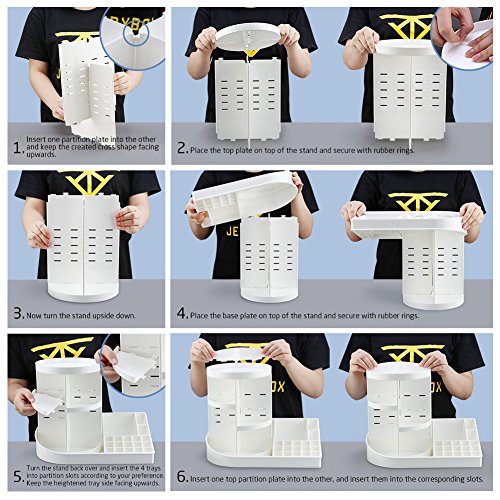 1. Insert one partition plate into the other and keep the created cross shape facing upwards.

2. Place the top plate on top of the stand and secure with rubber rings.

3. Now turn the stand upside down.

4. Place the base plate on top of the stand and secure with rubber rings.

5. Turn the stand back over and insert the 4 trays into partition slots according to your preference. Keep the heightened tray side facing upwards.

6. Insert one top partition plate into the other, and insert them into the corresponding slots.