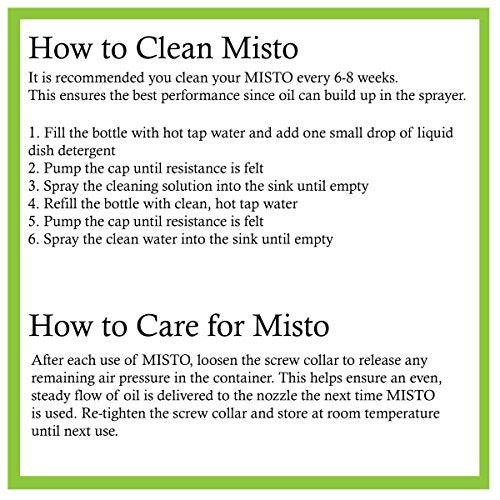 How to Clean Misto

It is recommended you clean your MISTO every 6-8 weeks.
This ensures the best performance since oil can build up in the sprayer.

1. Fill the bottle with hot tap water and add one small drop of liquid dish detergent
2. Pump the cap until resistance is felt
3. Spray the cleaning solution into the sink until empty
4. Refill the bottle with clean, hot tap water
5. Pump the cap until resistance is felt
6. Spray the clean water into the sink until empty

How to Care for Misto

After each use of MISTO, loosen the screw collar to release any remaining air pressure in the container. This helps ensure an even, steady flow of oil is delivered to the nozzle the next time MISTO is used. Re-tighten the screw collar and store at room temperature until next use.