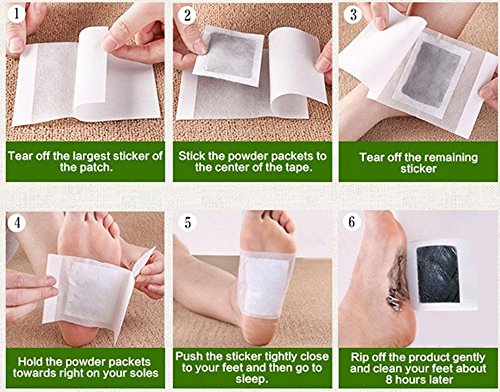 1

Tear off the largest sticker of the patch.

2

Stick the powder packets to the center of the tape.

3

Tear off the remaining sticker

4

Hold the powder packets towards right on your soles

5

Push the sticker tightly close to your feet and then go to sleep.

6

Rip off the product gently and clean your feet about 8 hours later