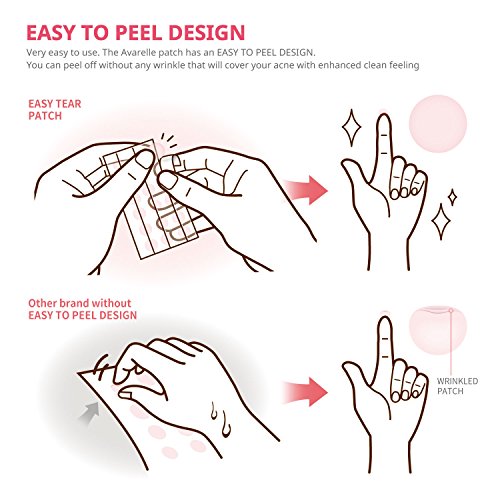 EASY TO PEEL DESIGN

Very easy to use. The Avarelle patch has an EASY TO PEEL DESIGN.
You can peel off without any wrinkle that will cover your acne with enhanced clean feeling

EASY TEAR PATCH

Other brand without EASY TO PEEL DESIGN

WRINKLED PATCH