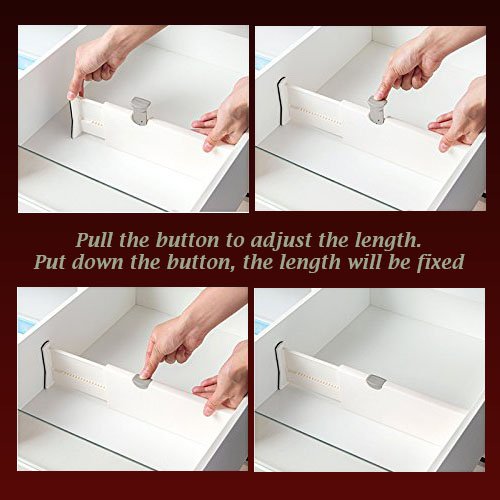 Pull the button to adjust the length.
Put down the button, the length will be fixed