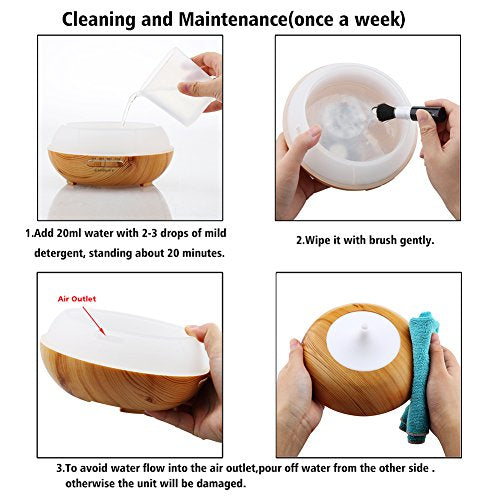 Cleaning and Maintenance(once a week)

1.Add 20ml water with 2-3 drops of mild detergent, standing about 20 minutes.

2.Wipe it with brush gently.

Air Outlet

3.To avoid water flow into the air outlet,pour off water from the other side . otherwise the unit will be damaged.