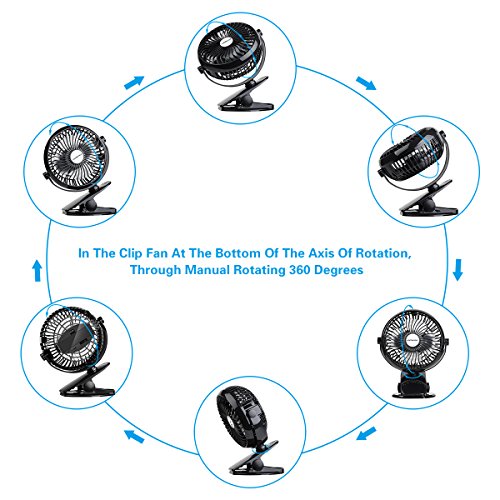 In The Clip Fan At The Bottom Of The Axis Of Rotation, Through Manual Rotating 360 Degrees